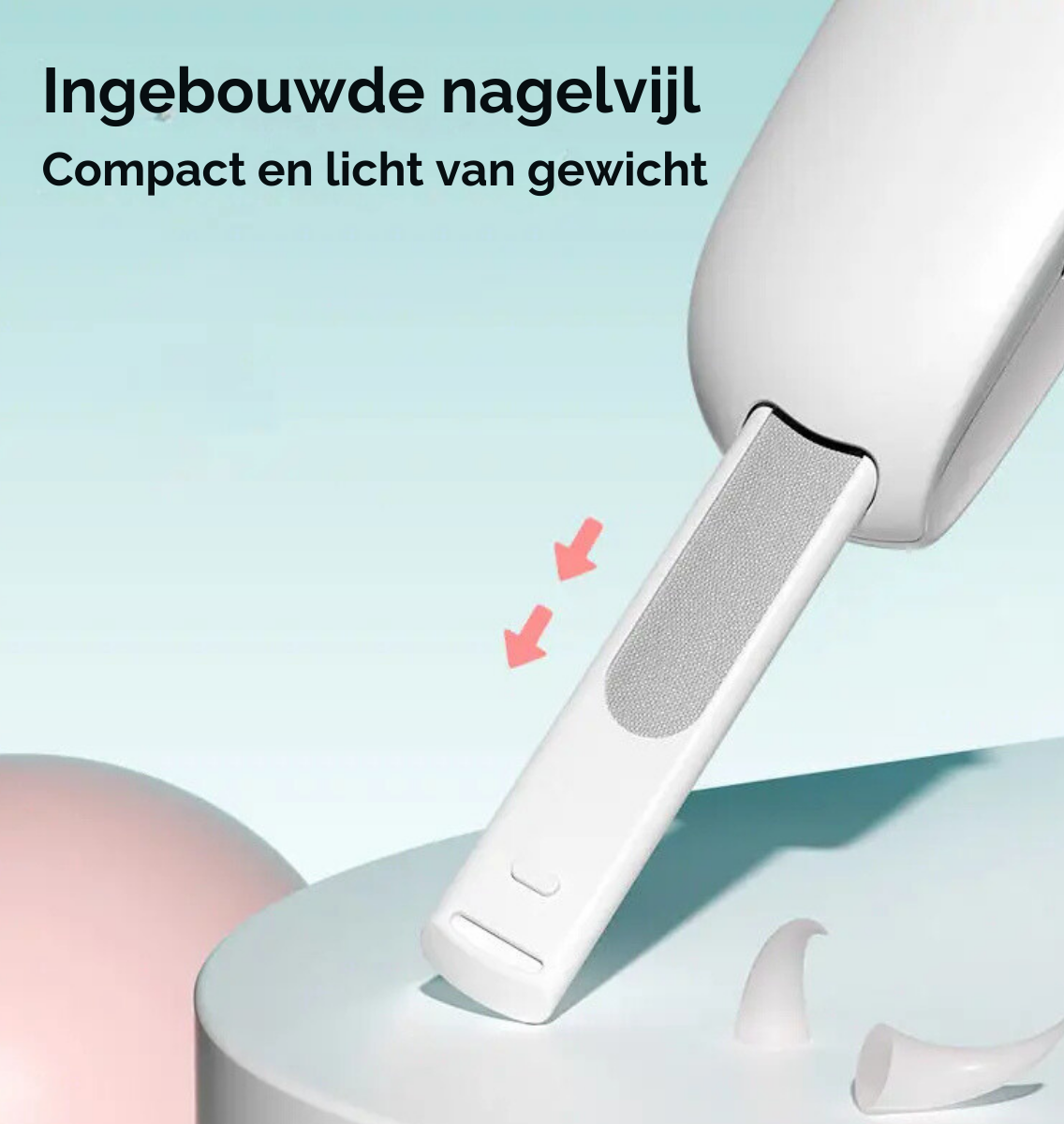 Ingebouwde nagelvijl
Compact en licht van gewicht